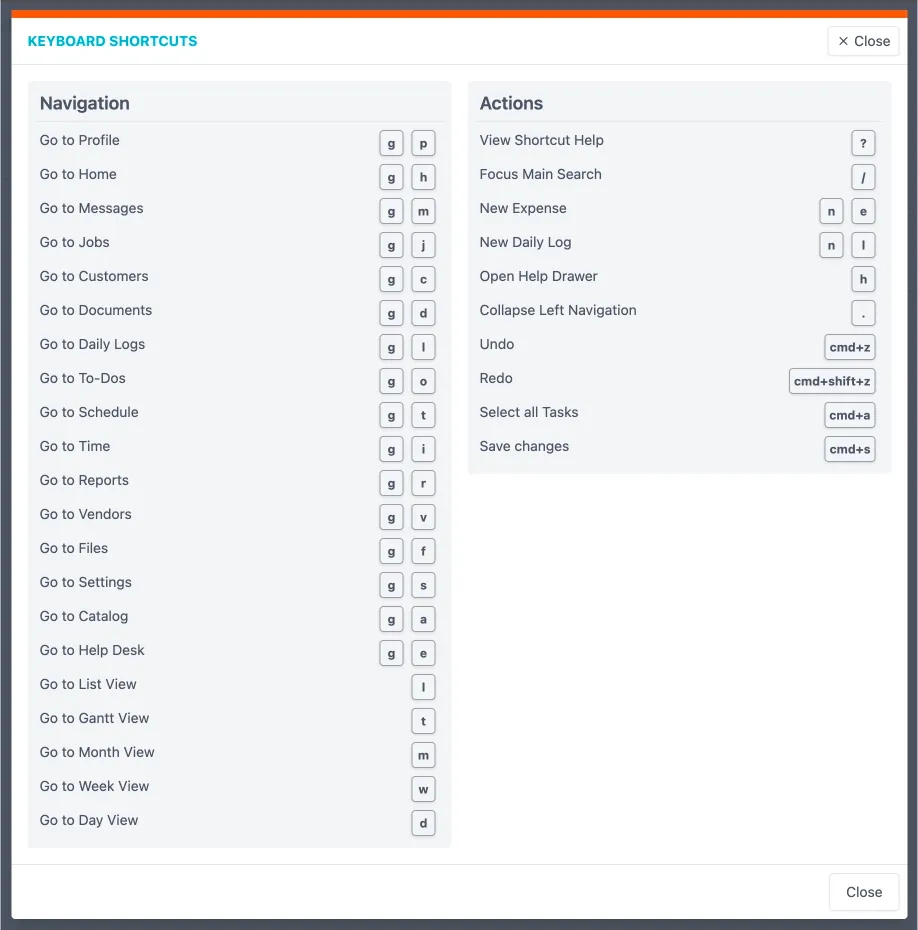 KEYBOARD SHORTCUTS

× Close

Navigation

Go to Profile g p
Go to Home g h
Go to Messages g m
Go to Jobs g j
Go to Customers g c
Go to Documents g d
Go to Daily Logs g l
Go to To-Dos g o
Go to Schedule g t
Go to Time g i
Go to Reports g r
Go to Vendors g v
Go to Files g f
Go to Settings g s
Go to Catalog g a
Go to Help Desk g e
Go to List View l
Go to Gantt View t
Go to Month View m
Go to Week View w
Go to Day View d

Actions

View Shortcut Help ?
Focus Main Search /
New Expense n e
New Daily Log n l
Open Help Drawer h
Collapse Left Navigation .
Undo cmd+z
Redo cmd+shift+z
Select all Tasks cmd+a
Save changes cmd+s

Close